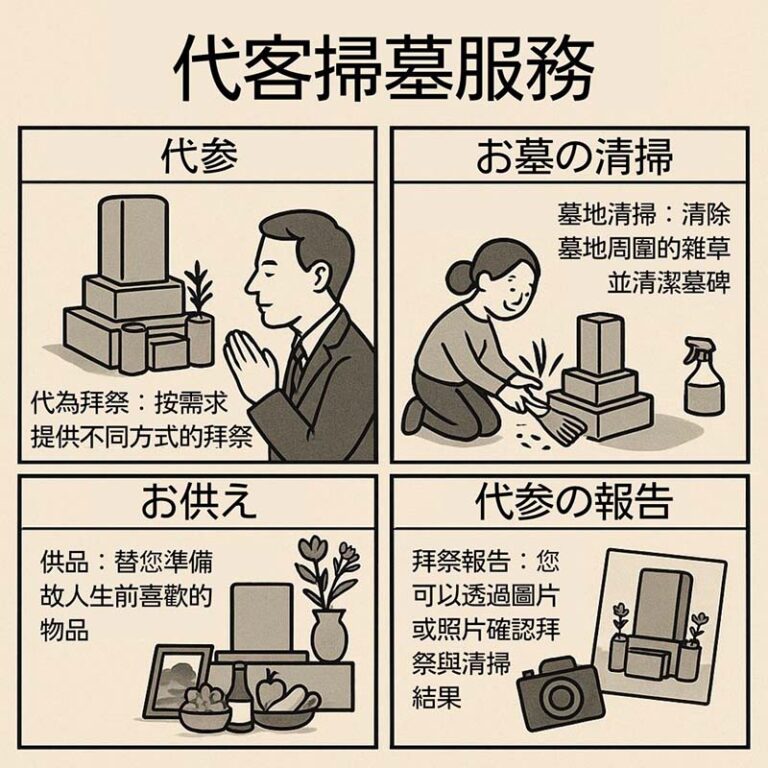 代客掃墓服務

代参

代為拜祭：按需求提供不同方式的拜祭

お墓の清掃

墓地清掃：清除墓地周圍的雜草並清潔墓碑

お供え

供品：替您準備故人生前喜歡的物品

代参の報告

拜祭報告：您可以透過圖片或照片確認拜祭與清掃結果